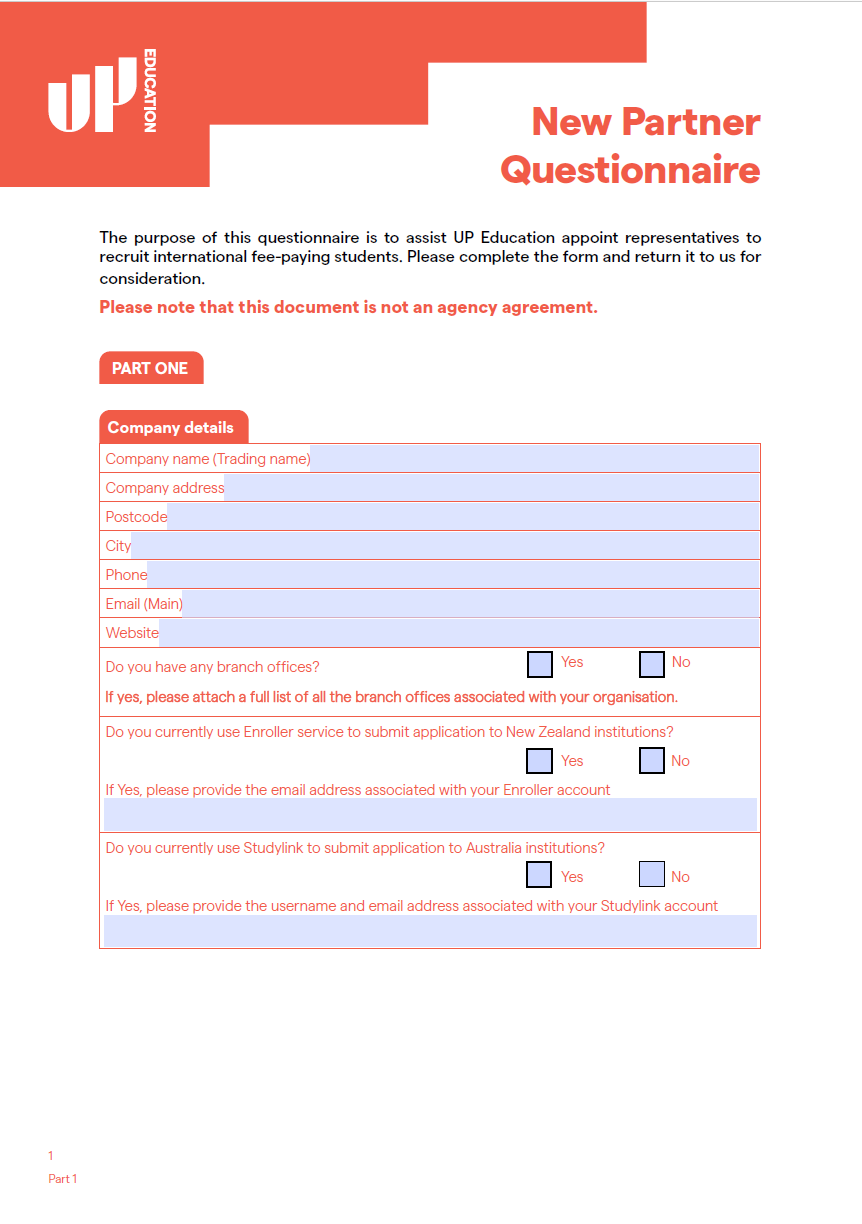 UP EDUCATION

New Partner Questionnaire

The purpose of this questionnaire is to assist UP Education appoint representatives to recruit international fee-paying students. Please complete the form and return it to us for consideration.

Please note that this document is not an agency agreement.

PART ONE

Company details

Company name (Trading name)

Company address

Postcode

City

Phone

Email (Main)

Website

Do you have any branch offices? Yes No

If yes, please attach a full list of all the branch offices associated with your organisation.

Do you currently use Enroller service to submit application to New Zealand institutions?

Yes No

If Yes, please provide the email address associated with your Enroller account

Do you currently use Studylink to submit application to Australia institutions?

Yes No

If Yes, please provide the username and email address associated with your Studylink account

1

Part 1